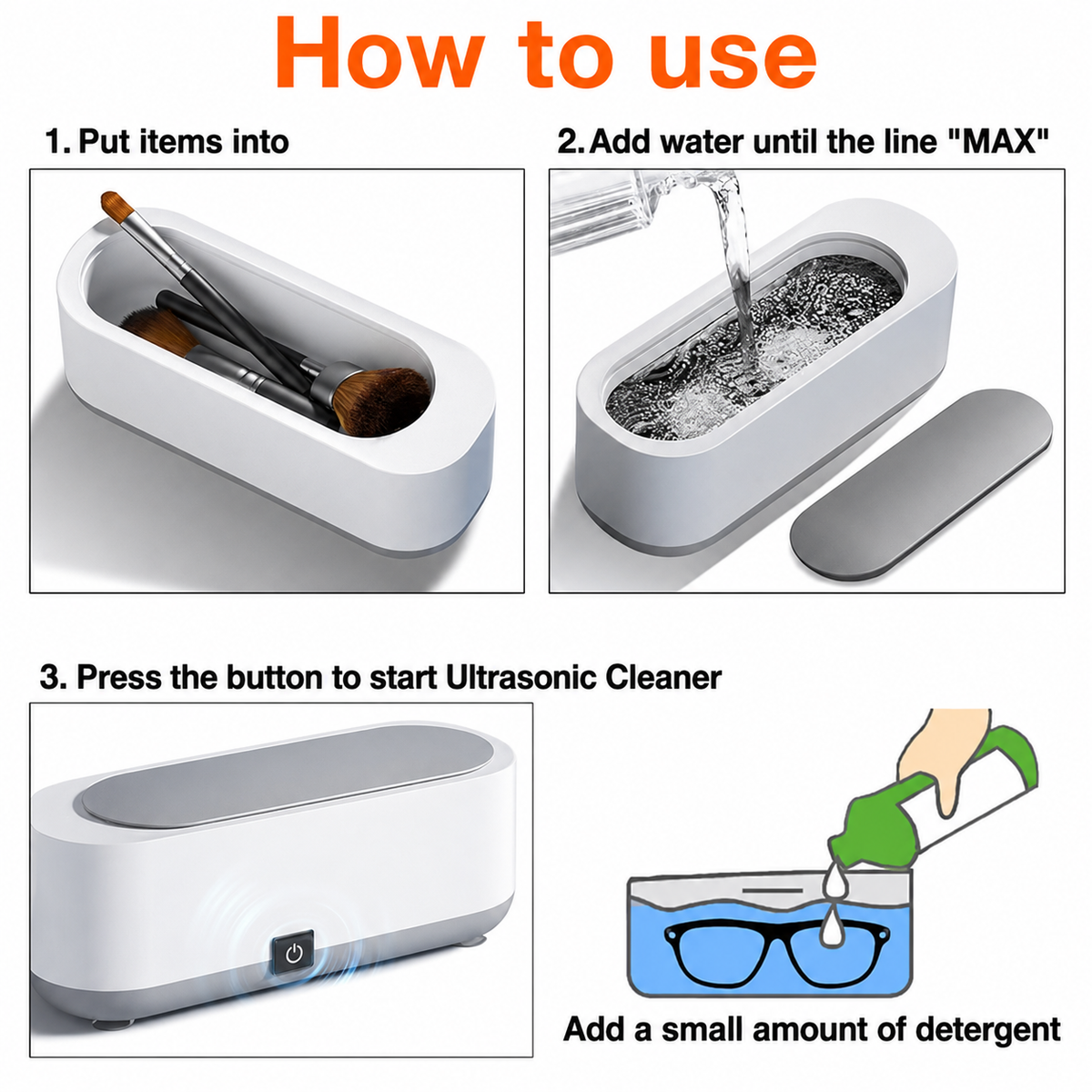 How to use

1. Put items into

2. Add water until the line "MAX"

3. Press the button to start Ultrasonic Cleaner

Add a small amount of detergent